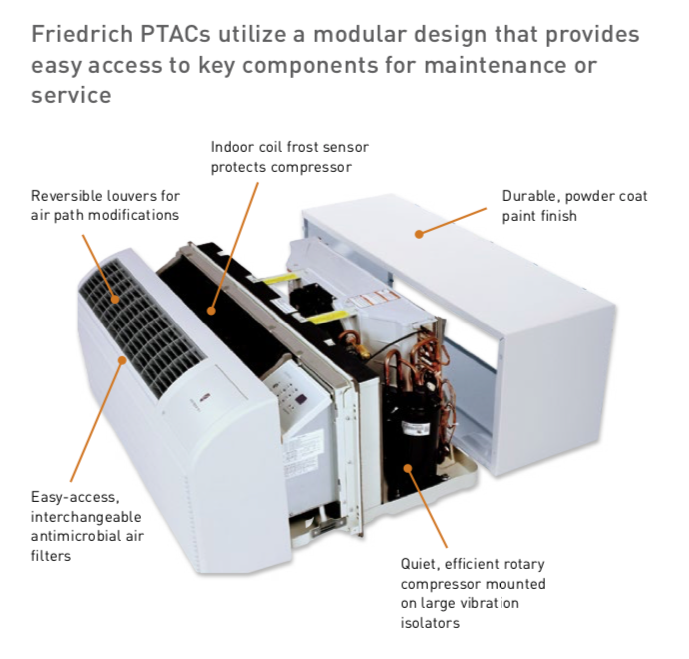 Friedrich PTACs utilize a modular design that provides easy access to key components for maintenance or service

Indoor coil frost sensor protects compressor

Reversible louvers for air path modifications

Durable, powder coat paint finish

Easy-access, interchangeable antimicrobial air filters

Quiet, efficient rotary compressor mounted on large vibration isolators